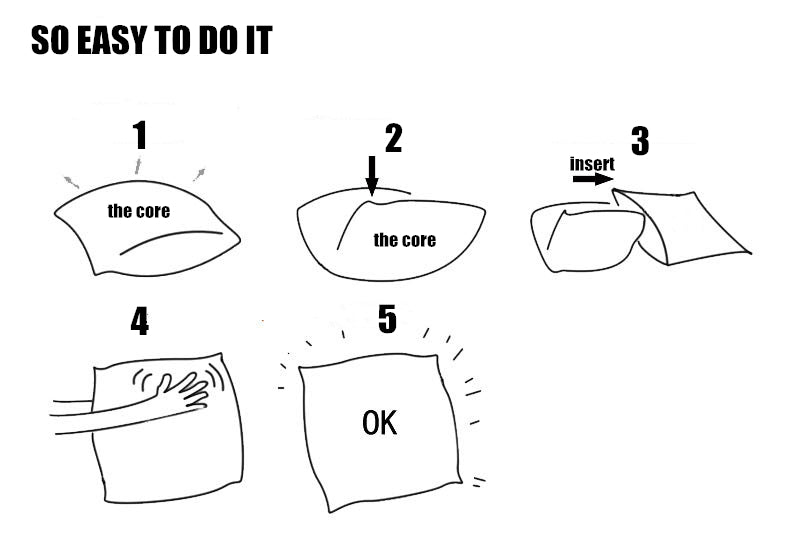 SO EASY TO DO IT

1

the core

2

the core

3

insert

4

5

OK